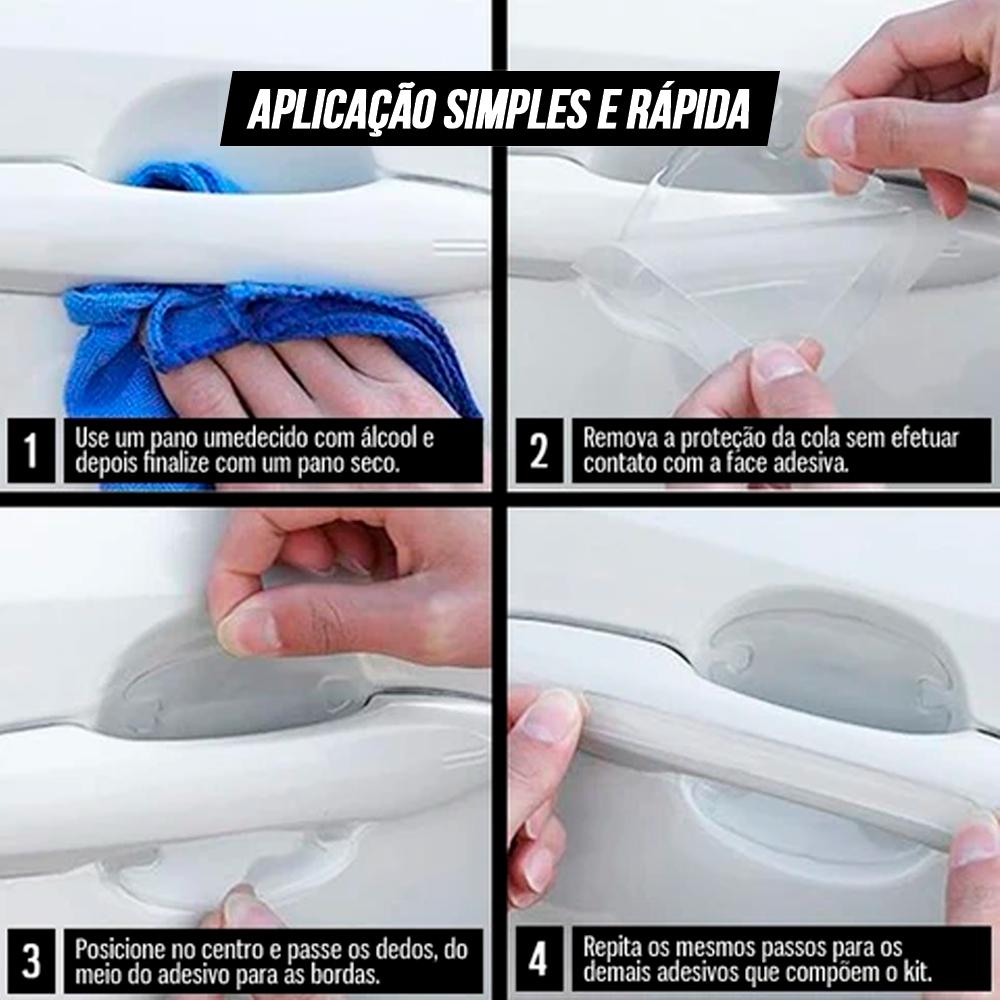 APLICAÇÃO SIMPLES E RÁPIDA

1 Use um pano umedecido com álcool e depois finalize com um pano seco.

2 Remova a proteção da cola sem efetuar contato com a face adesiva.

3 Posicione no centro e passe os dedos, do meio do adesivo para as bordas.

4 Repita os mesmos passos para os demais adesivos que compõem o kit.