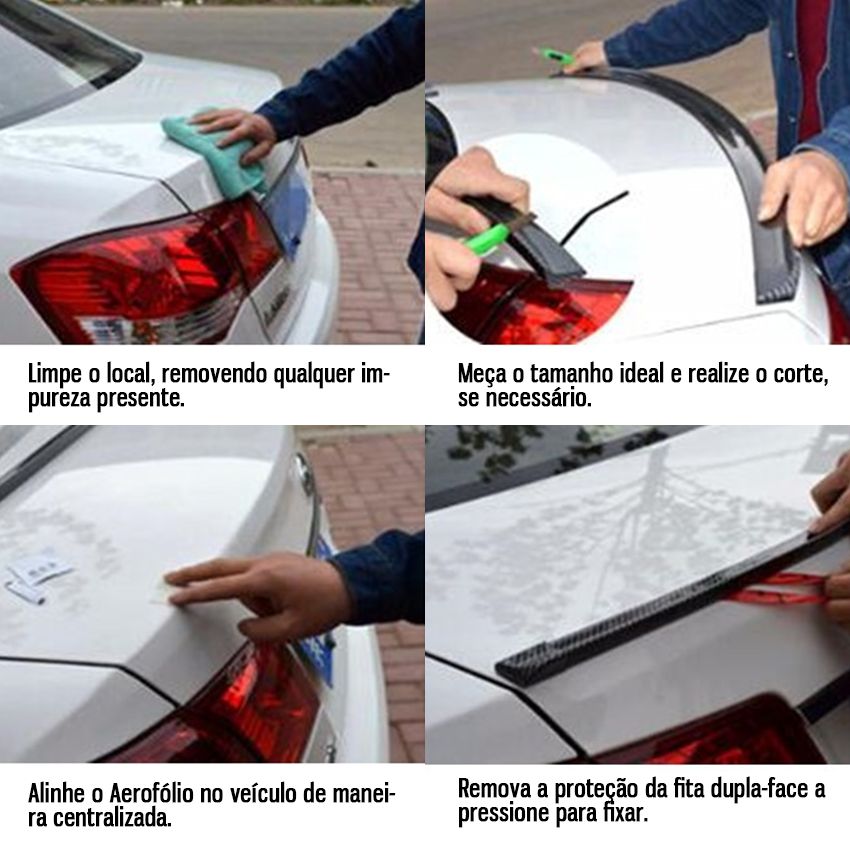 Limpe o local, removendo qualquer impureza presente.

Meça o tamanho ideal e realize o corte, se necessário.

Alinhe o Aerofólio no veículo de maneira centralizada.

Remova a proteção da fita dupla-face a pressione para fixar.